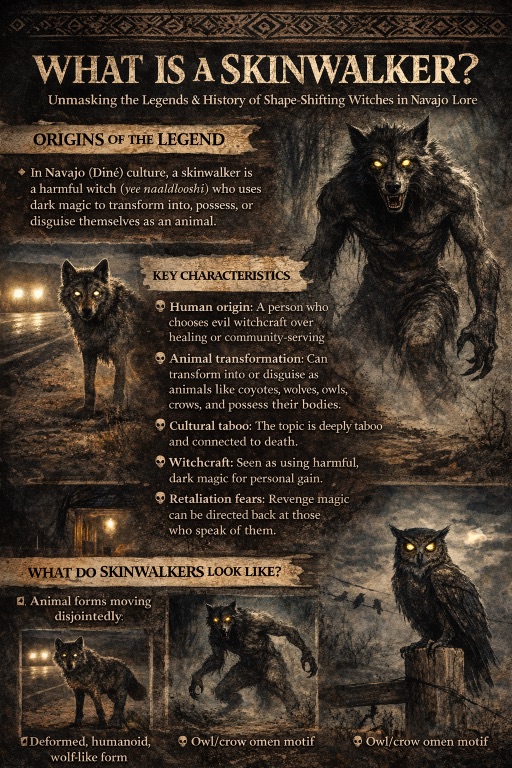 WHAT IS A SKINWALKER?

Unmasking the Legends & History of Shape-Shifting Witches in Navajo Lore

ORIGINS OF THE LEGEND

In Navajo (Diné) culture, a skinwalker is a harmful witch (yee naaldlooshi) who uses dark magic to transform into, possess, or disguise themselves as an animal.

KEY CHARACTERISTICS

Human origin: A person who chooses evil witchcraft over healing or community-serving

Animal transformation: Can transform into or disguise as animals like coyotes, wolves, owls, crows, and possess their bodies.

Cultural taboo: The topic is deeply taboo and connected to death.

Witchcraft: Seen as using harmful, dark magic for personal gain.

Retaliation fears: Revenge magic can be directed back at those who speak of them.

WHAT DO SKINWALKERS LOOK LIKE?

Animal forms moving disjointedly.

Deformed, humanoid, wolf-like form

Owl/crow omen motif

Owl/crow omen motif